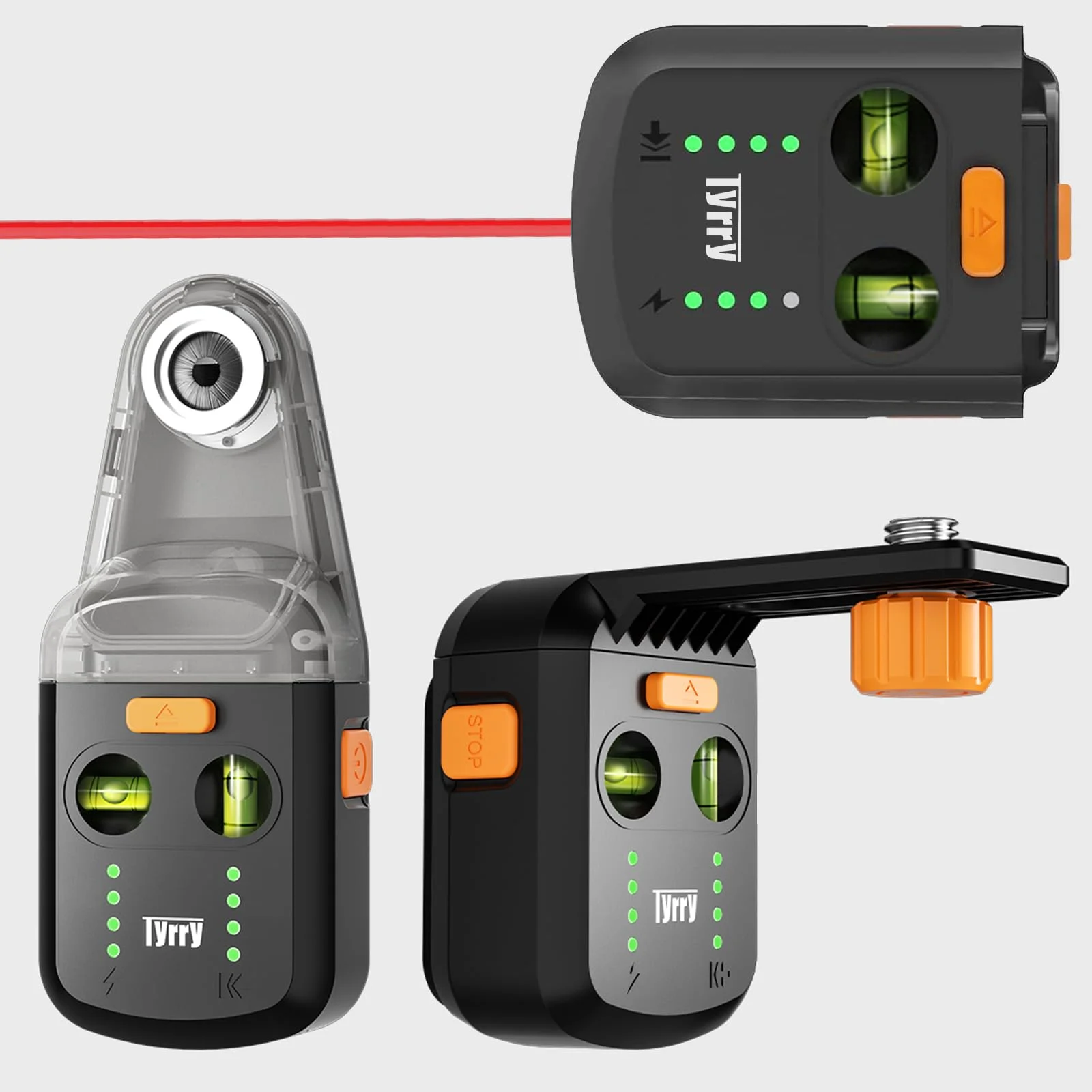 Tyrry

Tyrry

STOP

Tyrry